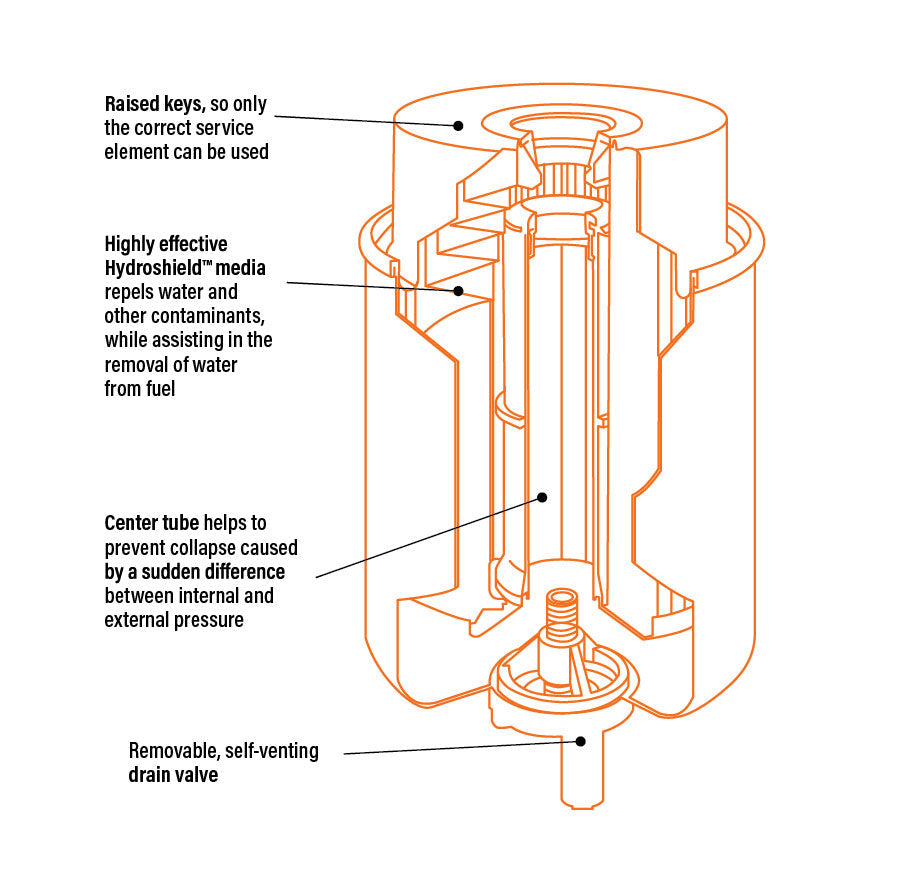 Raised keys, so only the correct service element can be used

Highly effective Hydroshield™ media repels water and other contaminants, while assisting in the removal of water from fuel

Center tube helps to prevent collapse caused by a sudden difference between internal and external pressure

Removable, self-venting drain valve